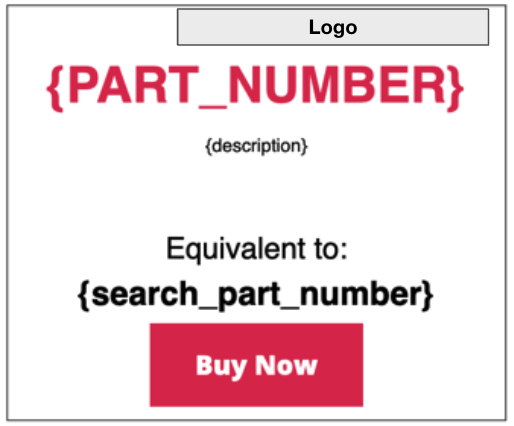 Logo

{PART_NUMBER}

{description}

Equivalent to:
{search_part_number}

Buy Now